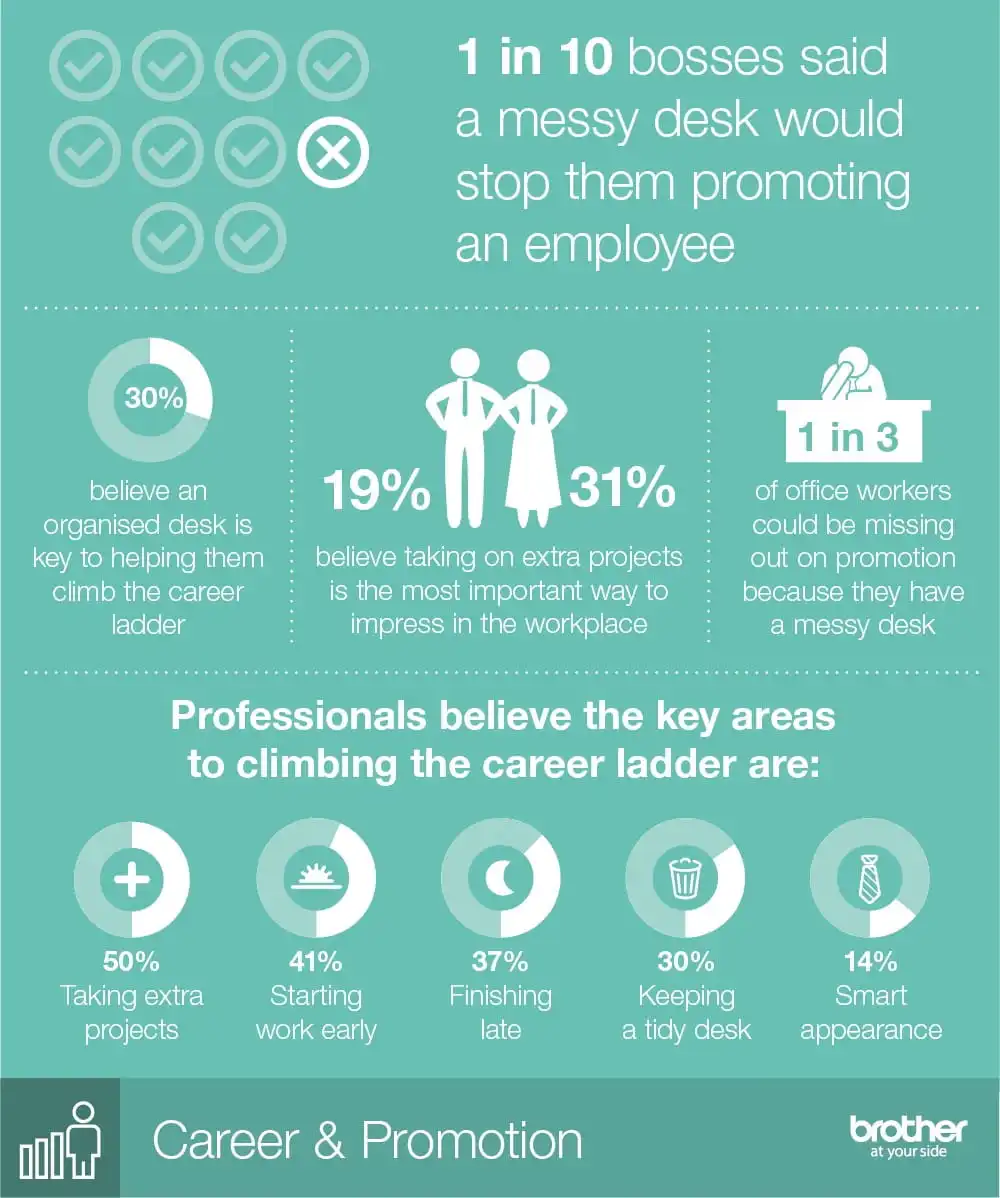 1 in 10 bosses said a messy desk would stop them promoting an employee

30%

believe an organised desk is key to helping them climb the career ladder

19% 31%

believe taking on extra projects is the most important way to impress in the workplace

1 in 3

of office workers could be missing out on promotion because they have a messy desk

Professionals believe the key areas to climbing the career ladder are:

50%
Taking extra projects

41%
Starting work early

37%
Finishing late

30%
Keeping a tidy desk

14%
Smart appearance

Career & Promotion

brother
at your side